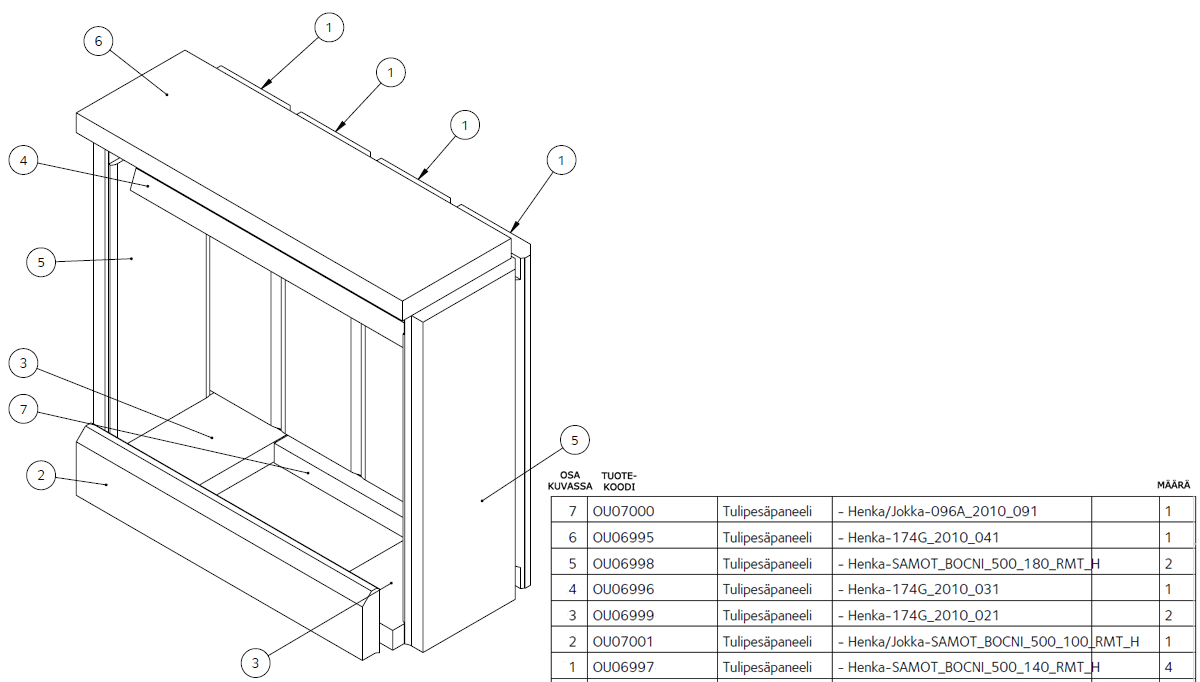 6
1
1
1
1
4
5
3
7
2
5
3

| OSA KUVASSA | TUOTE-KOODI | | | | MÄÄRÄ |
|---|---|---|---|---|---|
| 7 | OU07000 | Tulipesäpaneeli | - Henka/Jokka-096A_2010_091 | | 1 |
| 6 | OU06995 | Tulipesäpaneeli | - Henka-174G_2010_041 | | 1 |
| 5 | OU06998 | Tulipesäpaneeli | - Henka-SAMOT_BOCNI_500_180_RMT_H | | 2 |
| 4 | OU06996 | Tulipesäpaneeli | - Henka-174G_2010_031 | | 1 |
| 3 | OU06999 | Tulipesäpaneeli | - Henka-174G_2010_021 | | 2 |
| 2 | OU07001 | Tulipesäpaneeli | - Henka/Jokka-SAMOT_BOCNI_500_100_RMT_H | | 1 |
| 1 | OU06997 | Tulipesäpaneeli | - Henka-SAMOT_BOCNI_500_140_RMT_H | | 4 |